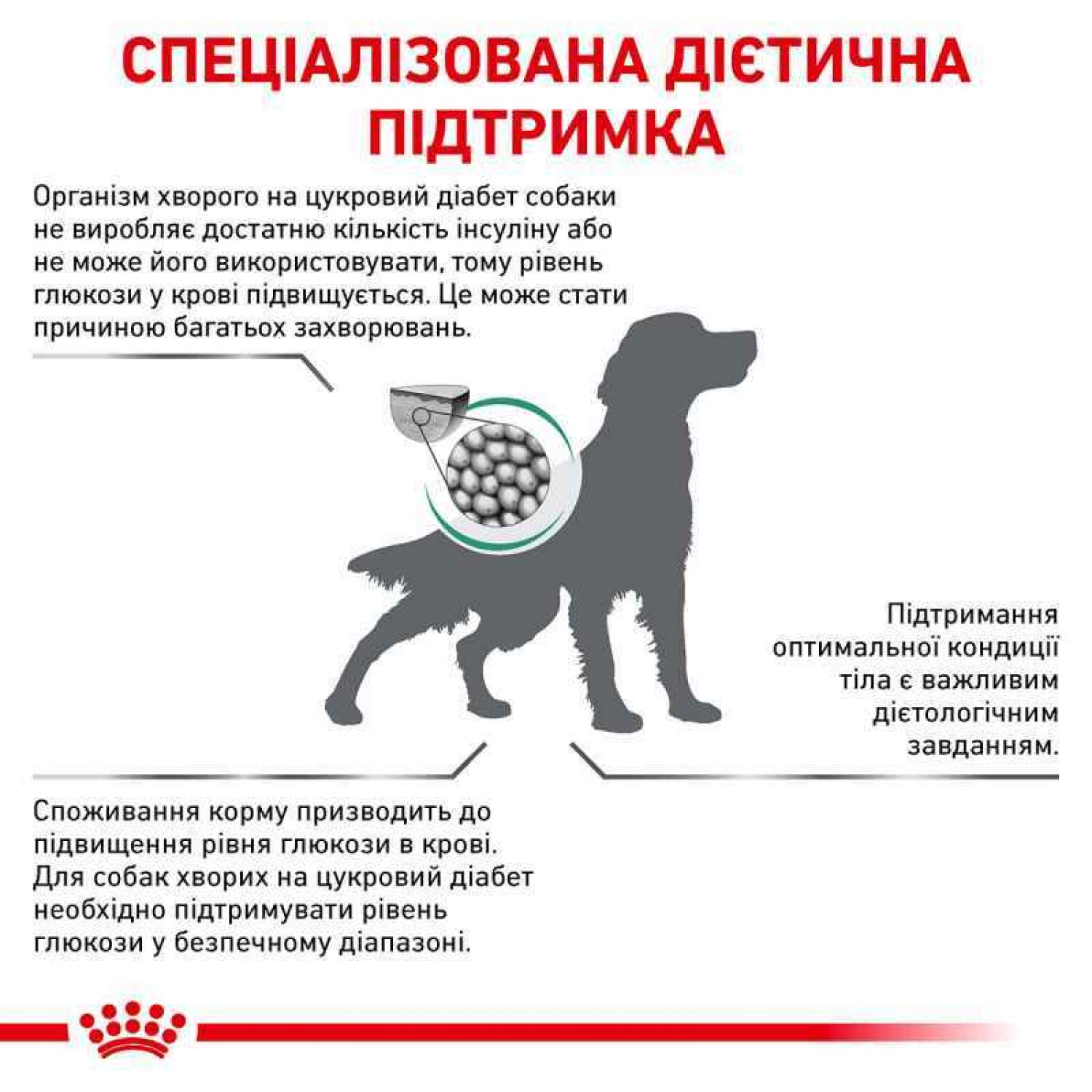 СПЕЦІАЛІЗОВАНА ДІЄТИЧНА ПІДТРИМКА

Організм хворого на цукровий діабет собаки не виробляє достатню кількість інсуліну або не може його використовувати, тому рівень глюкози у крові підвищується. Це може стати причиною багатьох захворювань.

Підтримання оптимальної кондиції тіла є важливим дієтологічним завданням.

Споживання корму призводить до підвищення рівня глюкози в крові. Для собак хворих на цукровий діабет необхідно підтримувати рівень глюкози у безпечному діапазоні.